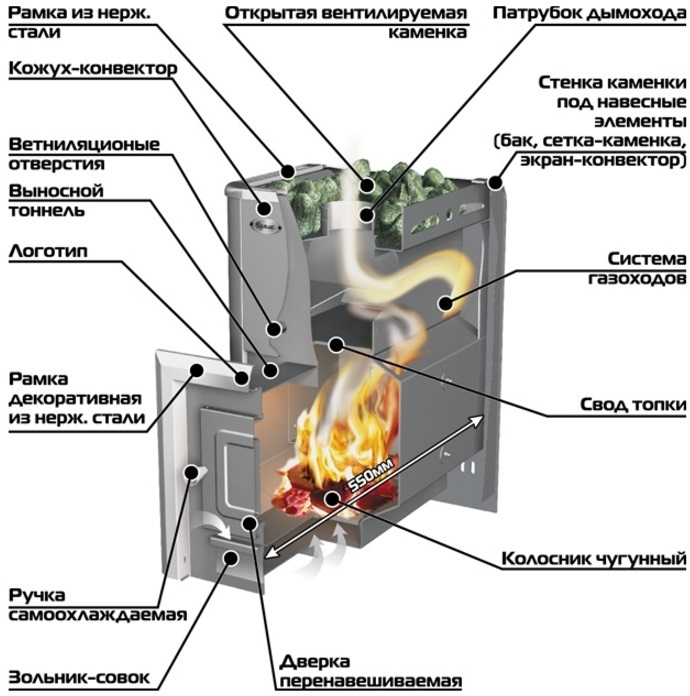 Рамка из нерж. стали

Открытая вентилируемая каменка

Патрубок дымохода

Кожух-конвектор

Стенка каменки под навесные элементы (бак, сетка-каменка, экран-конвектор)

Ветниляционые отверстия

Выносной тоннель

Логотип

Система газоходов

Рамка декоративная из нерж. стали

Свод топки

550мм

Колосник чугунный

Ручка самоохлаждаемая

Зольник-совок

Дверка перенавешиваемая