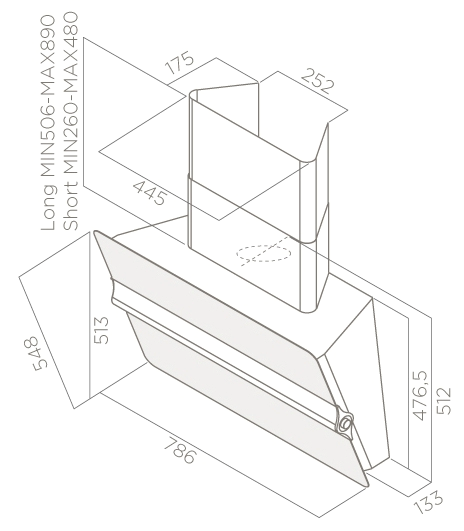 Long MIN506-MAX890
Short MIN260-MAX480

175

252

445

548

513

786

476,5

512

133