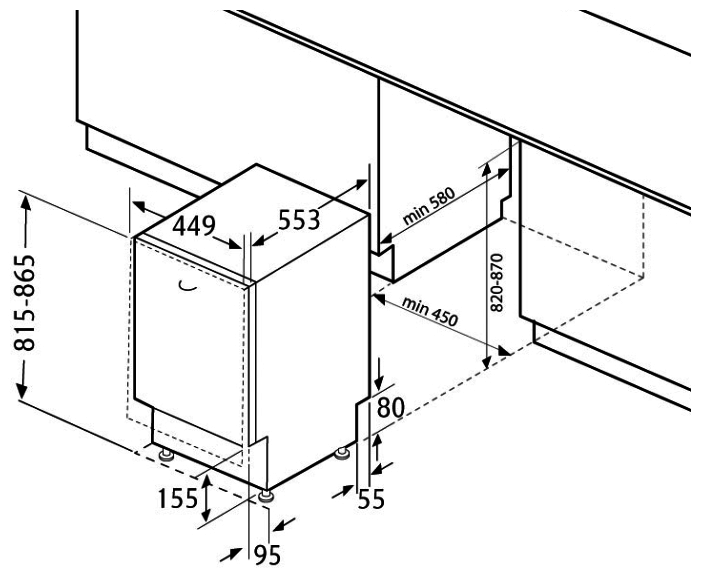 815-865
449
553
min 580
820-870
min 450
80
155
55
95