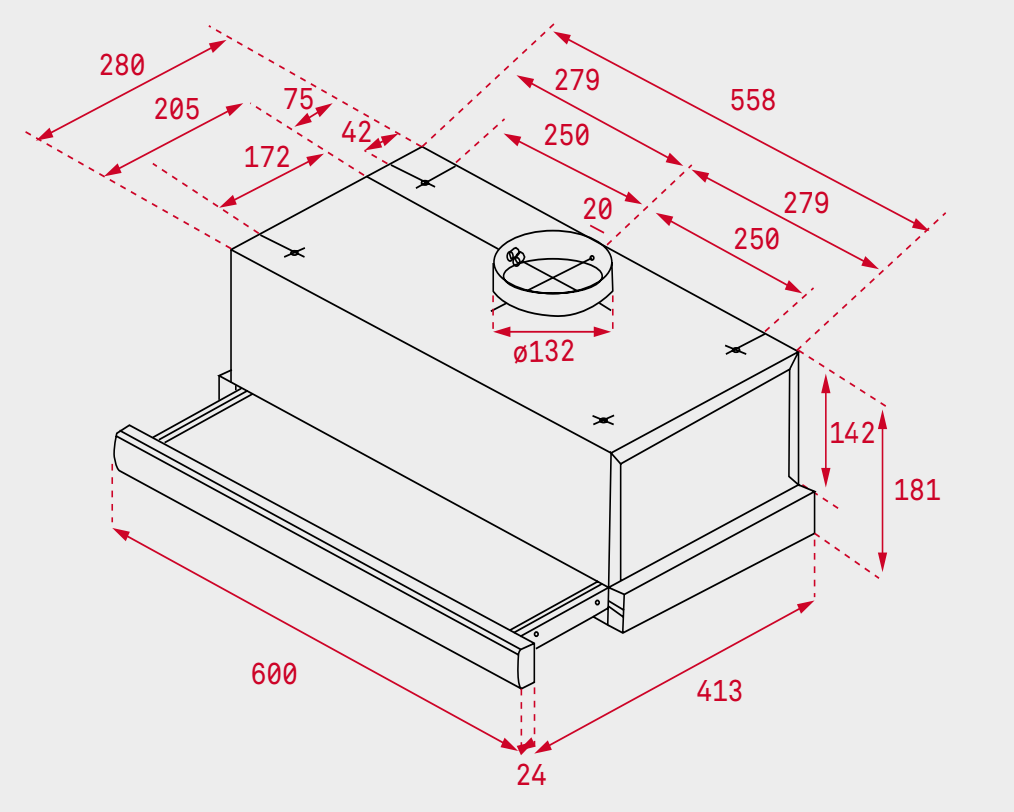 280
205
75
42
172
279
558
250
20
279
250
ø132
142
181
600
413
24