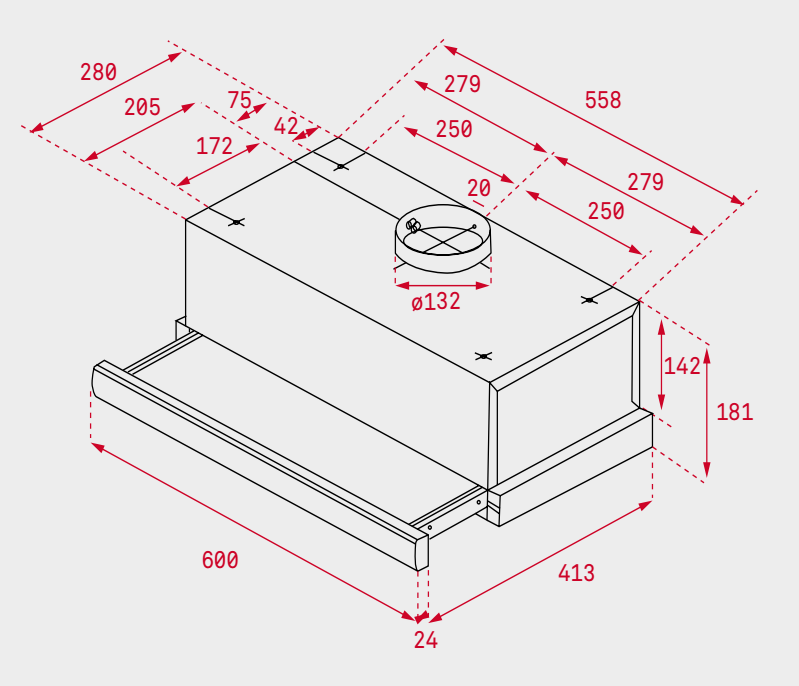 280
205
75
42
172
279
558
250
279
20
250
ø132
142
181
600
413
24