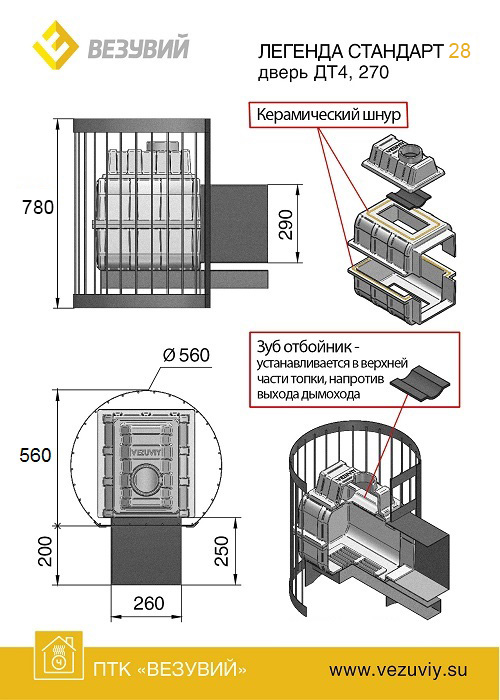 ВЕЗУВИЙ

ЛЕГЕНДА СТАНДАРТ 28
дверь ДТ4, 270

Керамический шнур

780

290

Ø 560

Зуб отбойник - устанавливается в верхней части топки, напротив выхода дымохода

560

VEZUVIY

200

250

260

ПТК «ВЕЗУВИЙ»

www.vezuviy.su