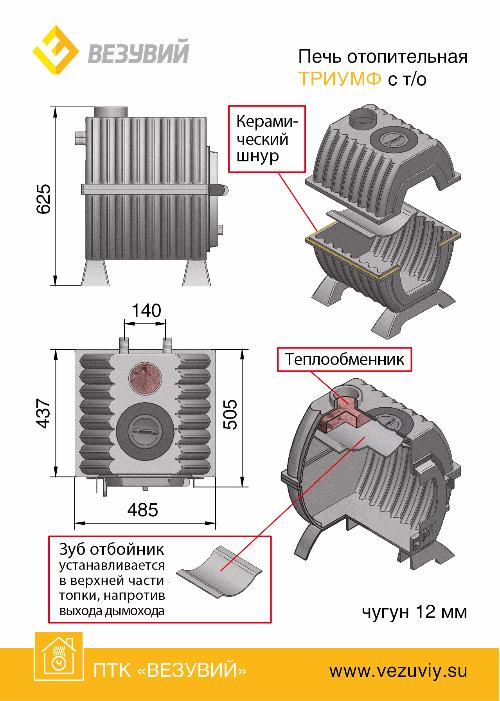 ВЕЗУВИЙ

Печь отопительная ТРИУМФ с т/о

625

Керамический шнур

140

437

505

485

Теплообменник

Зуб отбойник устанавливается в верхней части топки, напротив выхода дымохода

чугун 12 мм

ПТК «ВЕЗУВИЙ»

www.vezuviy.su