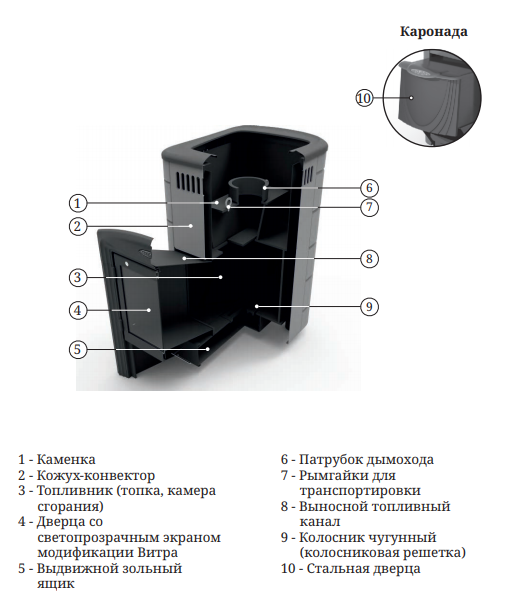 Каронада

10

1
2
3
4
5

6
7
8
9

1 - Каменка
2 - Кожух-конвектор
3 - Топливник (топка, камера сгорания)
4 - Дверца со светопрозрачным экраном модификации Витра
5 - Выдвижной зольный ящик

6 - Патрубок дымохода
7 - Рымгайки для транспортировки
8 - Выносной топливный канал
9 - Колосник чугунный (колосниковая решетка)
10 - Стальная дверца