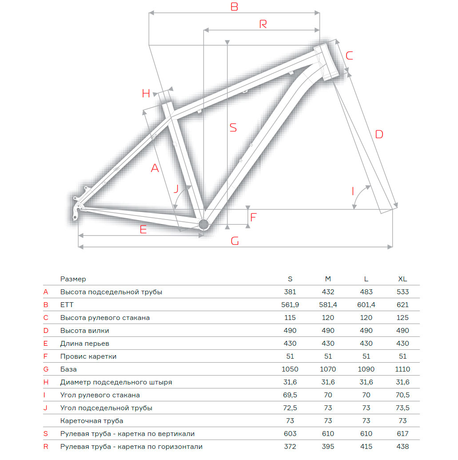 B
R
C
H
S
D
A
J
I
F
E
G

|  | Размер | S | M | L | XL |
|---|---|---|---|---|---|
| A | Высота подседельной трубы | 381 | 432 | 483 | 533 |
| B | ETT | 561,9 | 581,4 | 601,4 | 621 |
| C | Высота рулевого стакана | 115 | 120 | 120 | 125 |
| D | Высота вилки | 490 | 490 | 490 | 490 |
| E | Длина перьев | 430 | 430 | 430 | 430 |
| F | Провис каретки | 51 | 51 | 51 | 51 |
| G | База | 1050 | 1070 | 1090 | 1110 |
| H | Диаметр подседельного штыря | 31,6 | 31,6 | 31,6 | 31,6 |
| I | Угол рулевого стакана | 69,5 | 70 | 70 | 70,5 |
| J | Угол подседельной трубы | 72,5 | 73 | 73 | 73,5 |
|  | Кареточная труба | 73 | 73 | 73 | 73 |
| S | Рулевая труба - каретка по вертикали | 603 | 610 | 610 | 617 |
| R | Рулевая труба - каретка по горизонтали | 372 | 395 | 415 | 438 |