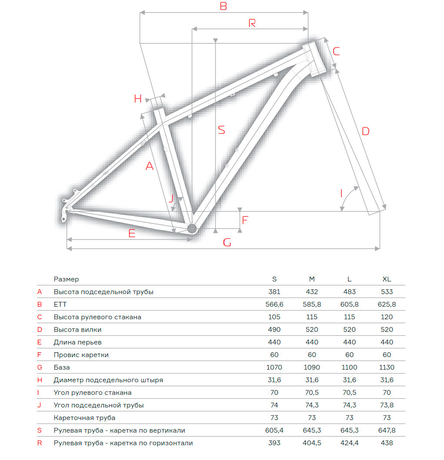 B
R
C
H
S
D
A
J
I
F
E
G

|   | Размер | S | M | L | XL |
|---|---|---|---|---|---|
| A | Высота подседельной трубы | 381 | 432 | 483 | 533 |
| B | ETT | 566,6 | 585,8 | 605,8 | 625,8 |
| C | Высота рулевого стакана | 105 | 115 | 115 | 120 |
| D | Высота вилки | 490 | 520 | 520 | 520 |
| E | Длина перьев | 440 | 440 | 440 | 440 |
| F | Провис каретки | 60 | 60 | 60 | 60 |
| G | База | 1070 | 1090 | 1100 | 1130 |
| H | Диаметр подседельного штыря | 31,6 | 31,6 | 31,6 | 31,6 |
| I | Угол рулевого стакана | 70 | 70,5 | 70,5 | 70 |
| J | Угол подседельной трубы | 74 | 74,3 | 74,3 | 73,8 |
|   | Кареточная труба | 73 | 73 | 73 | 73 |
| S | Рулевая труба - каретка по вертикали | 605,4 | 645,3 | 645,3 | 647,8 |
| R | Рулевая труба - каретка по горизонтали | 393 | 404,5 | 424,4 | 438 |