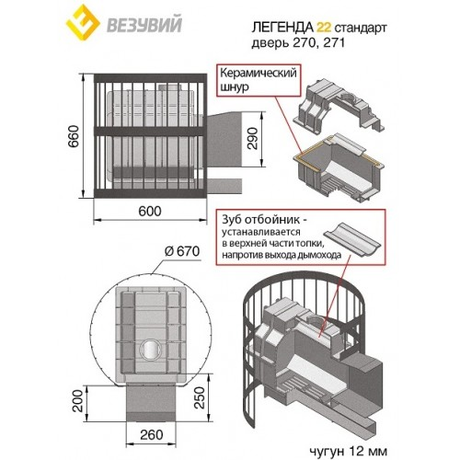 ВЕЗУВИЙ

ЛЕГЕНДА 22 стандарт
дверь 270, 271

Керамический шнур

660

290

600

Зуб отбойник - устанавливается в верхней части топки, напротив выхода дымохода

Ø 670

200

250

260

чугун 12 мм