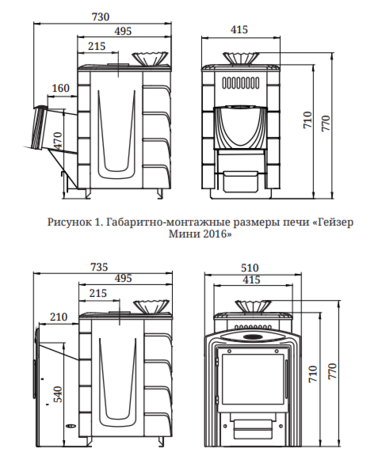 730
495
215
160
470
415
710
770

Рисунок 1. Габаритно-монтажные размеры печи «Гейзер Мини 2016»

735
495
215
210
540
510
415
710
770