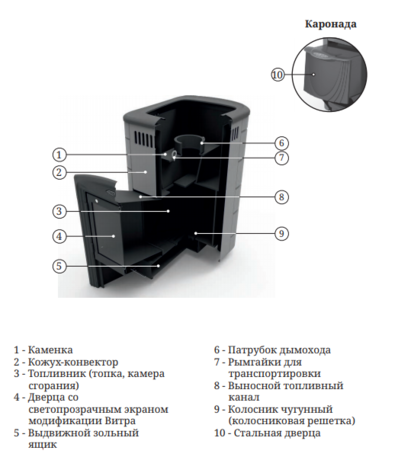 Каронада

10

1
2
3
4
5

6
7
8
9

1 - Каменка
2 - Кожух-конвектор
3 - Топливник (топка, камера сгорания)
4 - Дверца со светопрозрачным экраном модификации Витра
5 - Выдвижной зольный ящик

6 - Патрубок дымохода
7 - Рымгайки для транспортировки
8 - Выносной топливный канал
9 - Колосник чугунный (колосниковая решетка)
10 - Стальная дверца